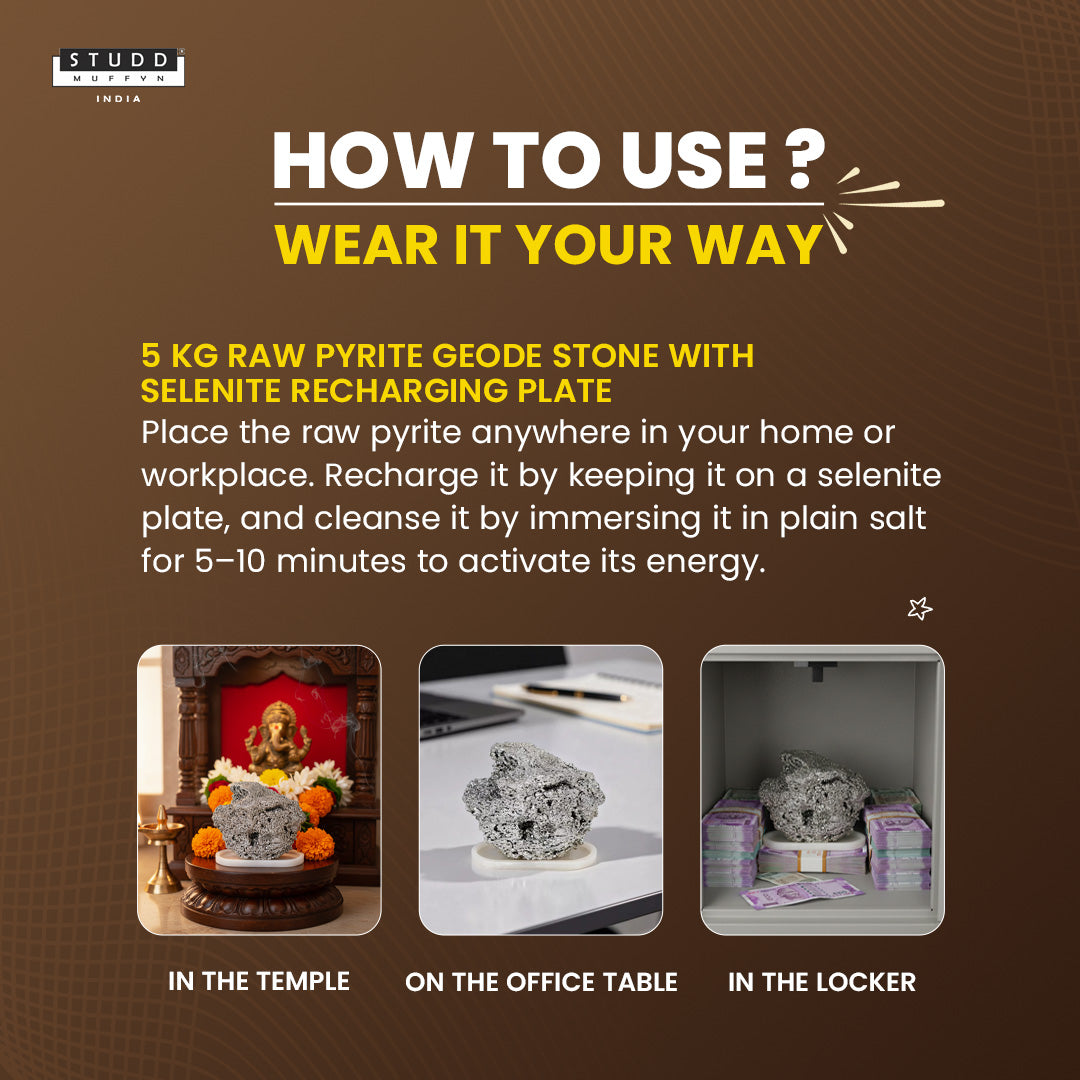 STUDD MUFFYN INDIA

HOW TO USE ?

WEAR IT YOUR WAY

5 KG RAW PYRITE GEODE STONE WITH SELENITE RECHARGING PLATE

Place the raw pyrite anywhere in your home or workplace. Recharge it by keeping it on a selenite plate, and cleanse it by immersing it in plain salt for 5–10 minutes to activate its energy.

IN THE TEMPLE

ON THE OFFICE TABLE

IN THE LOCKER