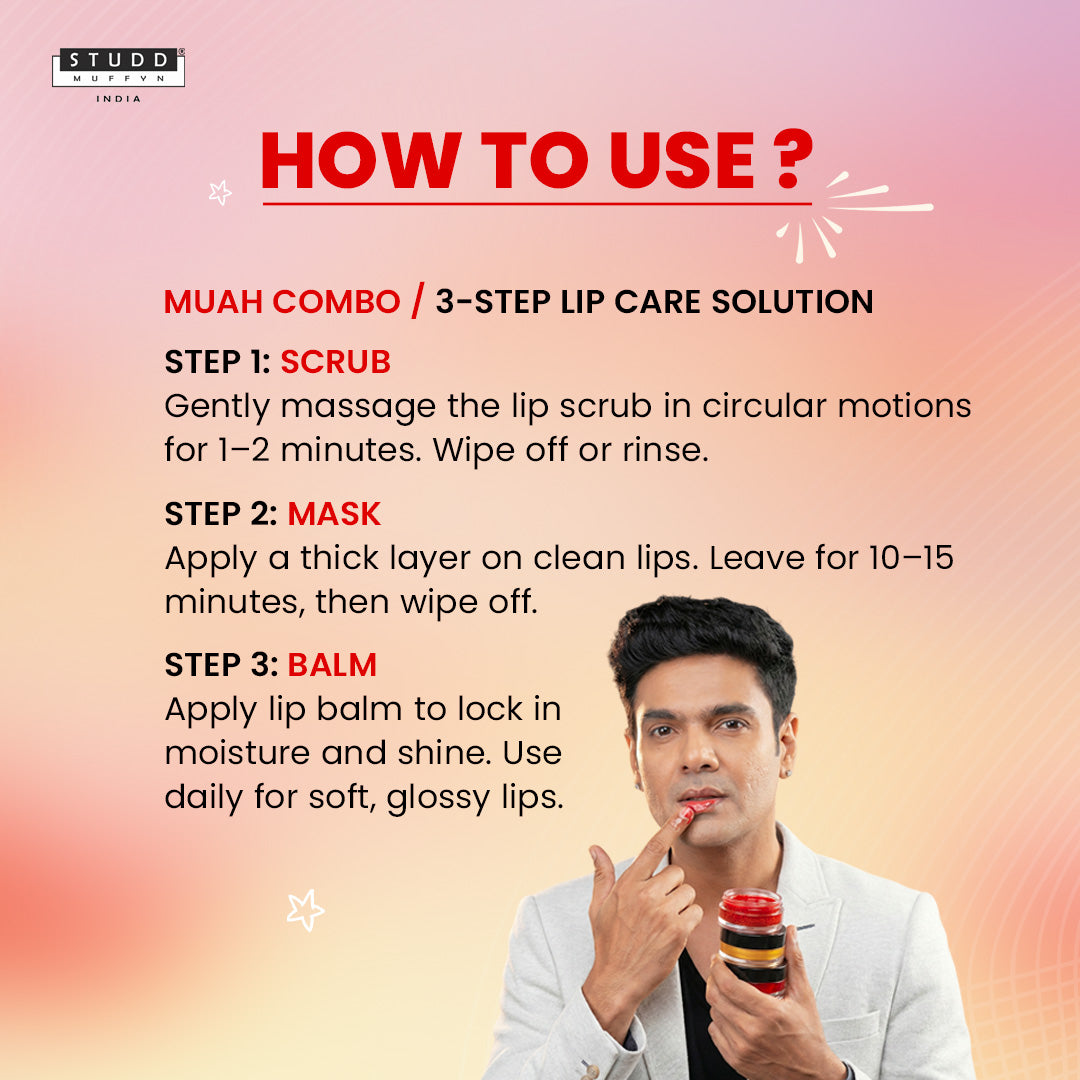 STUDD MUFFYN INDIA

HOW TO USE ?

MUAH COMBO / 3-STEP LIP CARE SOLUTION

STEP 1: SCRUB
Gently massage the lip scrub in circular motions for 1–2 minutes. Wipe off or rinse.

STEP 2: MASK
Apply a thick layer on clean lips. Leave for 10–15 minutes, then wipe off.

STEP 3: BALM
Apply lip balm to lock in moisture and shine. Use daily for soft, glossy lips.